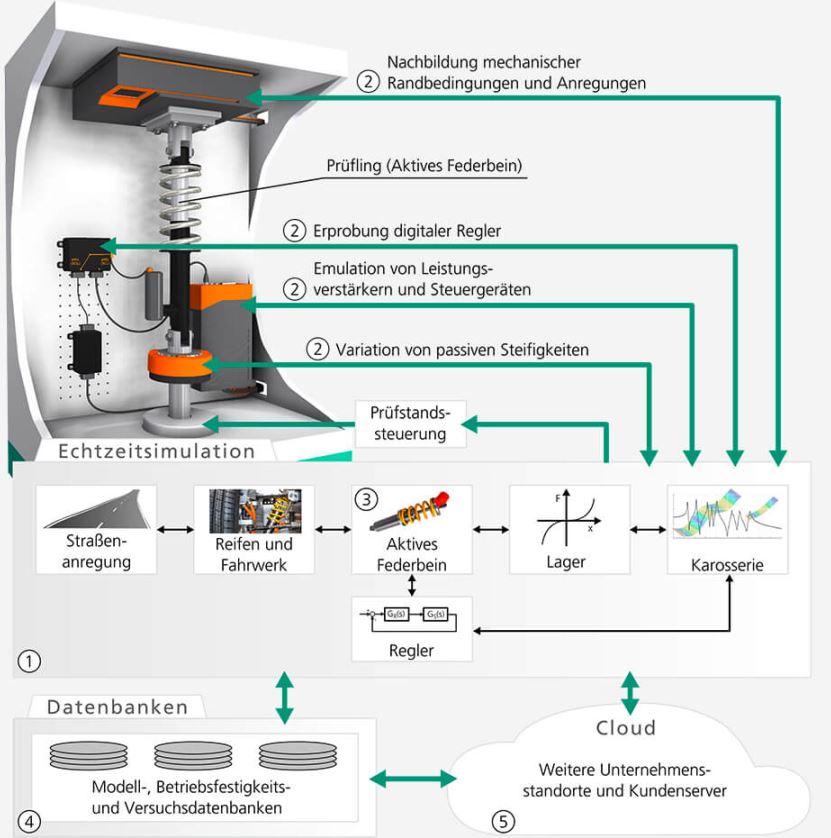 ② Nachbildung mechanischer Randbedingungen und Anregungen

Prüfling (Aktives Federbein)

② Erprobung digitaler Regler

② Emulation von Leistungsverstärkern und Steuergeräten

② Variation von passiven Steifigkeiten

Prüfstandssteuerung

Echtzeitsimulation

Straßenanregung

Reifen und Fahrwerk

③ Aktives Federbein

F
x
Lager

Karosserie

$G_R(s)$ $G_S(s)$
Regler

①

Datenbanken

Modell-, Betriebsfestigkeits- und Versuchsdatenbanken

④

Cloud

Weitere Unternehmensstandorte und Kundenserver

⑤