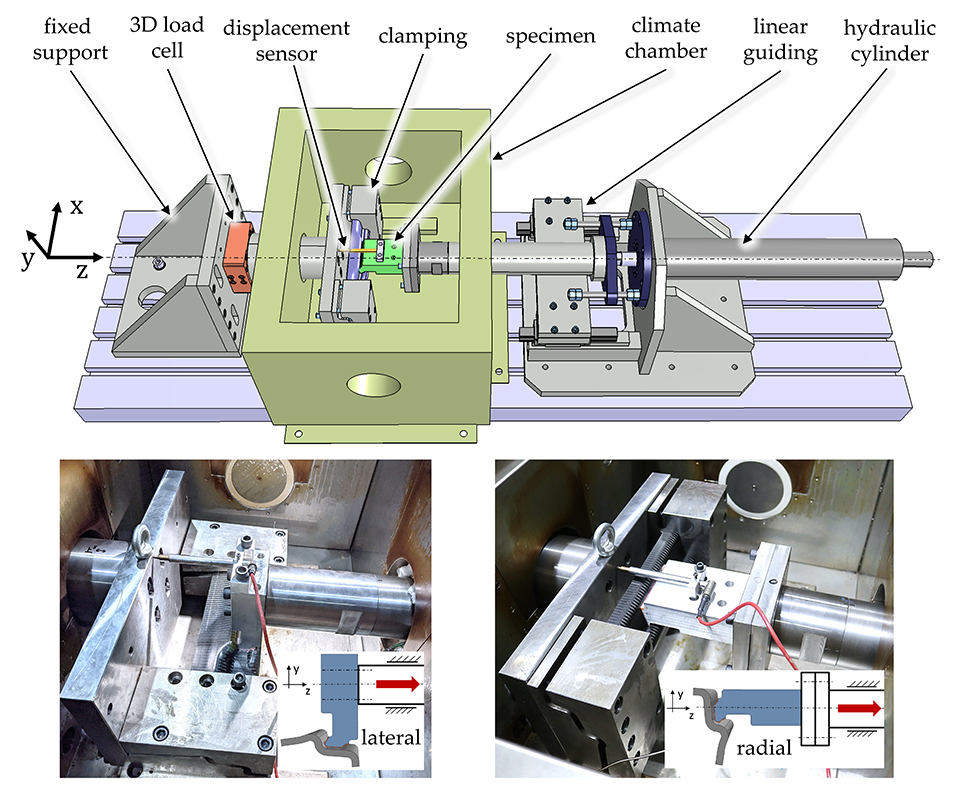 fixed support
3D load cell
displacement sensor
clamping
specimen
climate chamber
linear guiding
hydraulic cylinder

x
y
z

y
z
lateral

y
z
radial